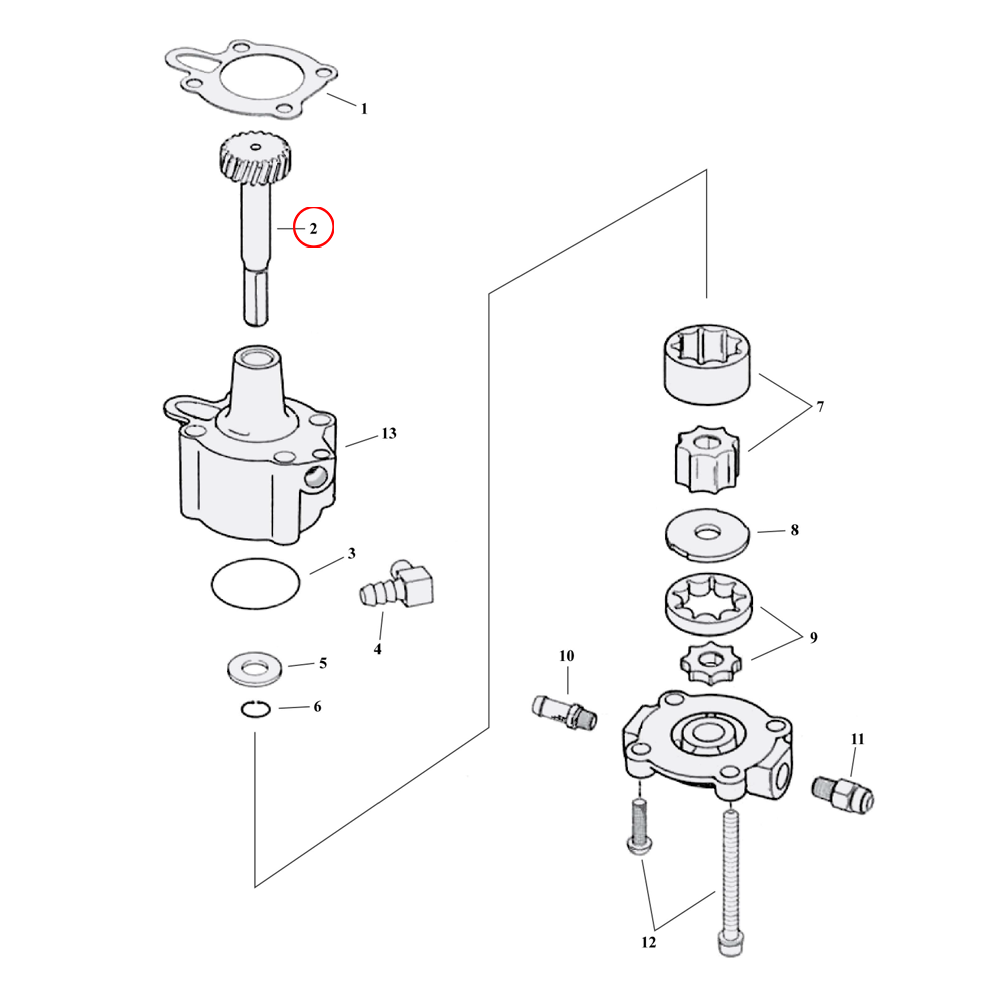 1
2
13
3
4
5
6
7
8
9
10
11
12