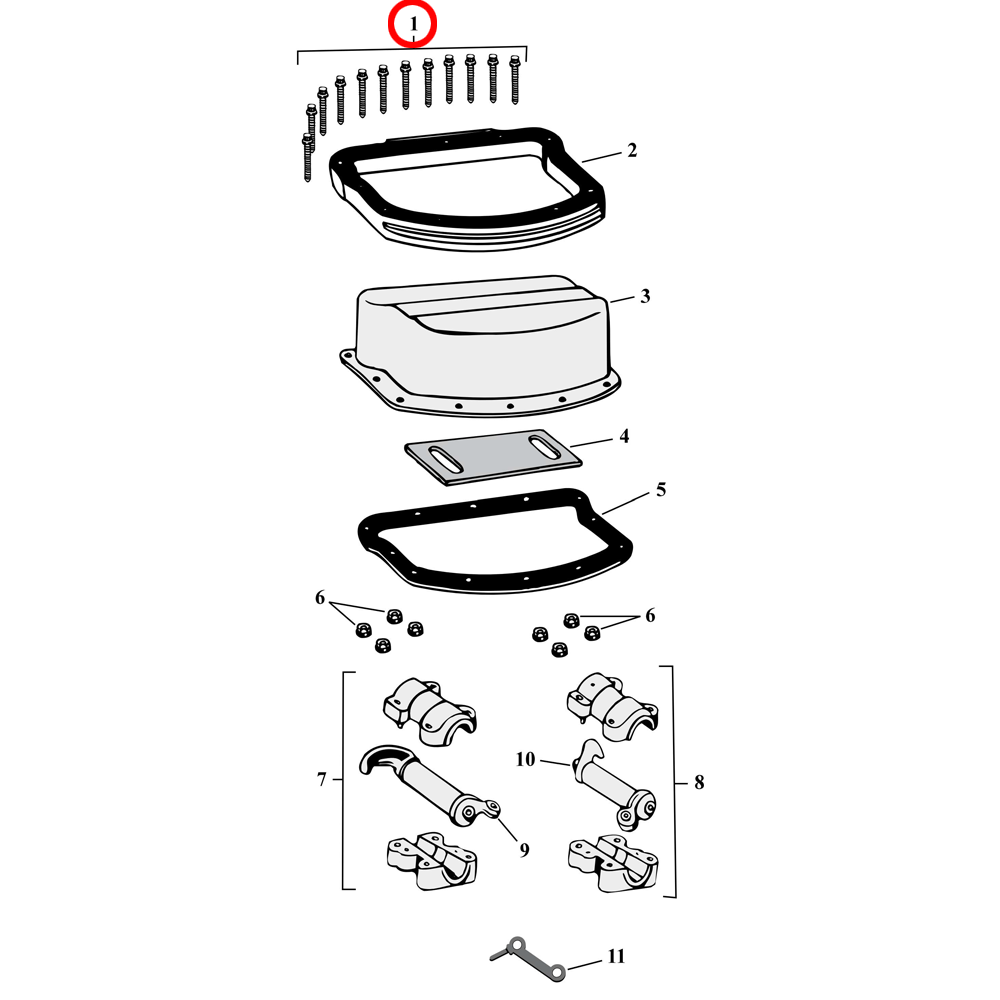 1
2
3
4
5
6
6
7
10
8
9
11